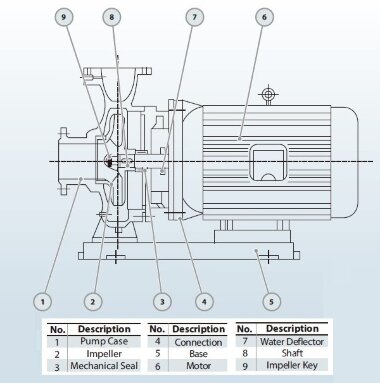 9 8 7 6

1 2 3 4 5

| No. | Description |
|---|---|
| 1 | Pump Case |
| 2 | Impeller |
| 3 | Mechanical Seal |

| No. | Description |
|---|---|
| 4 | Connection |
| 5 | Base |
| 6 | Motor |

| No. | Description |
|---|---|
| 7 | Water Deflector |
| 8 | Shaft |
| 9 | Impeller Key |